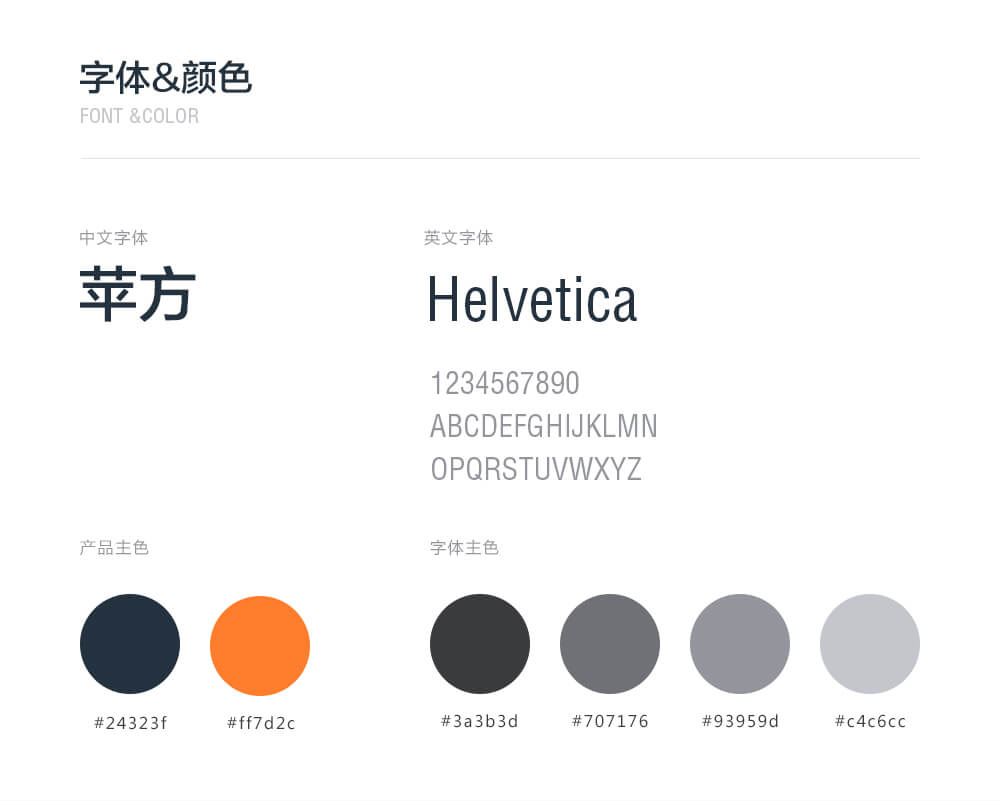 字体&颜色
FONT &COLOR

中文字体
苹方

英文字体
Helvetica

1234567890
ABCDEFGHIJKLMN
OPQRSTUVWXYZ

产品主色

#24323f
#ff7d2c

字体主色

#3a3b3d
#707176
#93959d
#c4c6cc